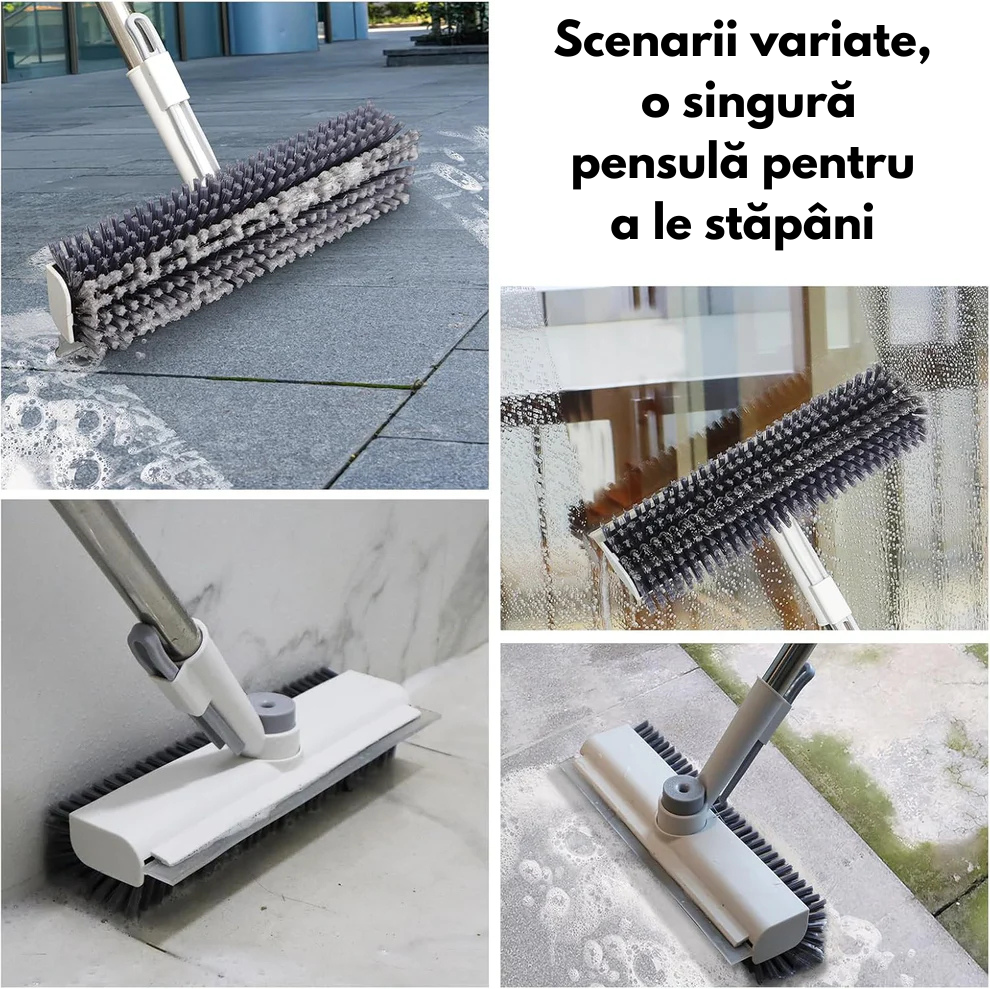 Scenarii variate, o singură pensulă pentru a le stăpâni